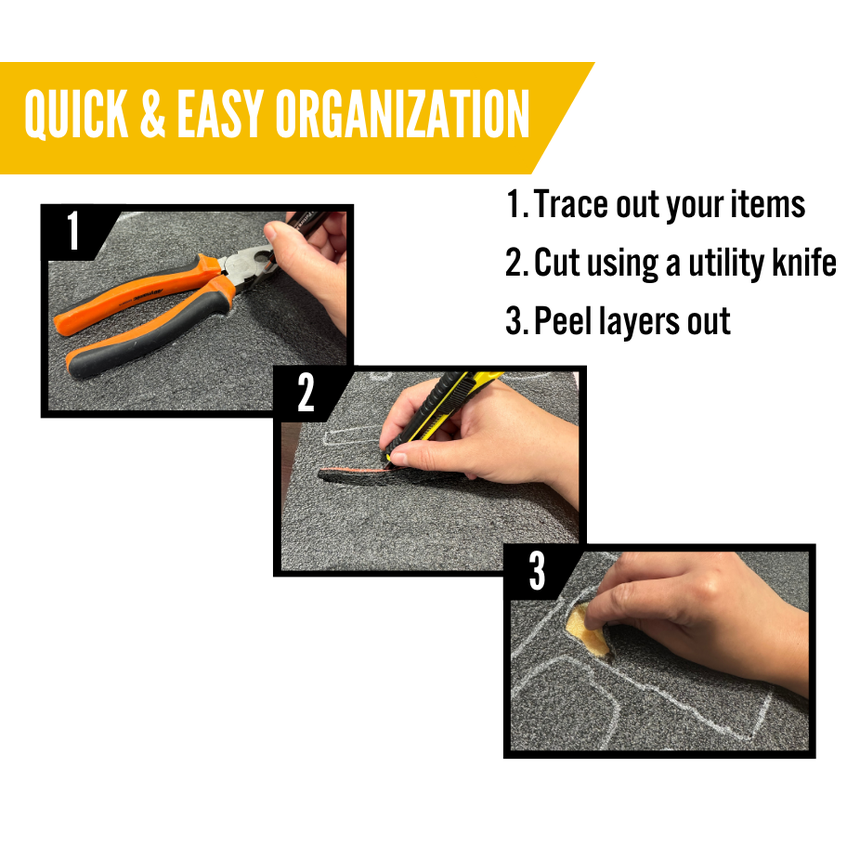 QUICK & EASY ORGANIZATION

1. Trace out your items
2. Cut using a utility knife
3. Peel layers out

1

2

3